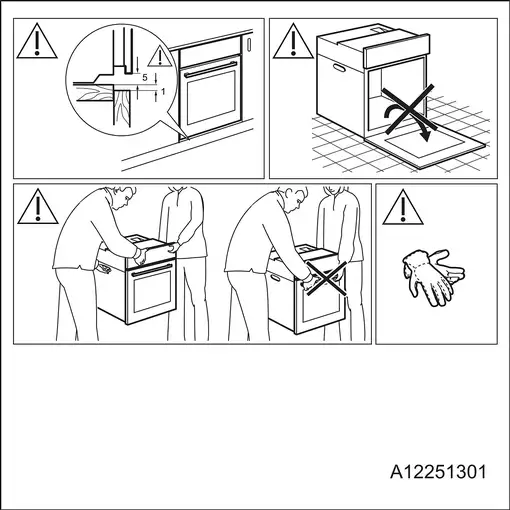 5
1
A12251301