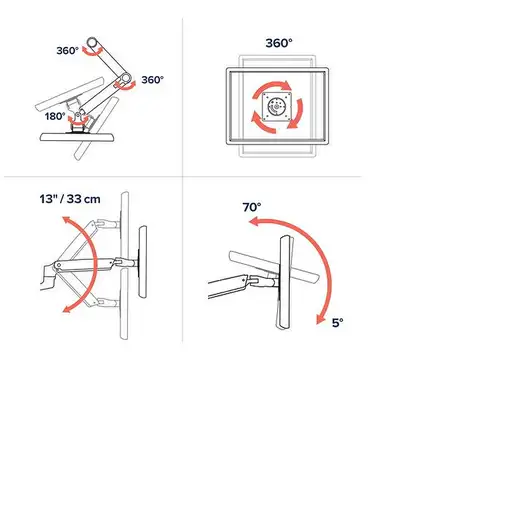 360°
360°
180°

360°

13" / 33 cm

70°
5°