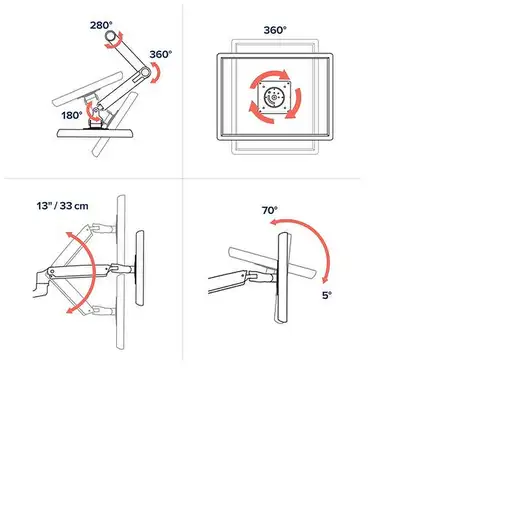 280°
360°
180°

360°

13" / 33 cm

70°
5°