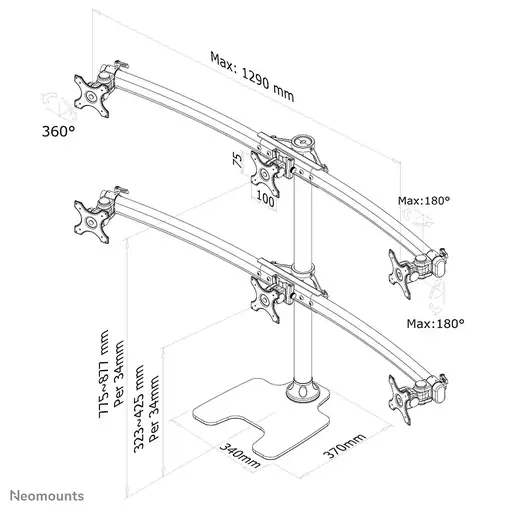 Max: 1290 mm

360°

75

100

Max:180°

Max:180°

775~877 mm
Per 34mm

323~425 mm
Per 34mm

340mm

370mm

Neomounts