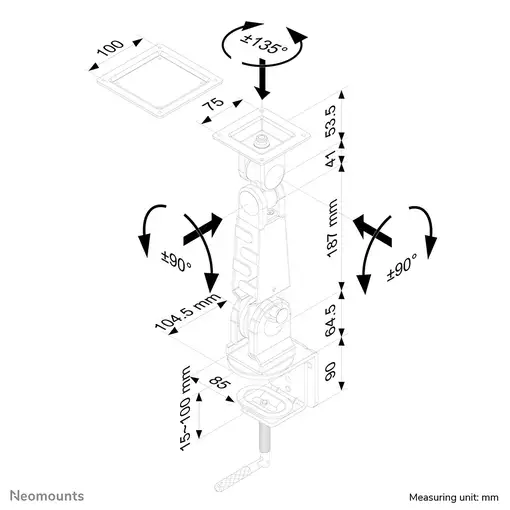 100

±135°

75

53.5

41

187 mm

±90°

±90°

104.5 mm

64.5

90

85

15~100 mm

Neomounts

Measuring unit: mm