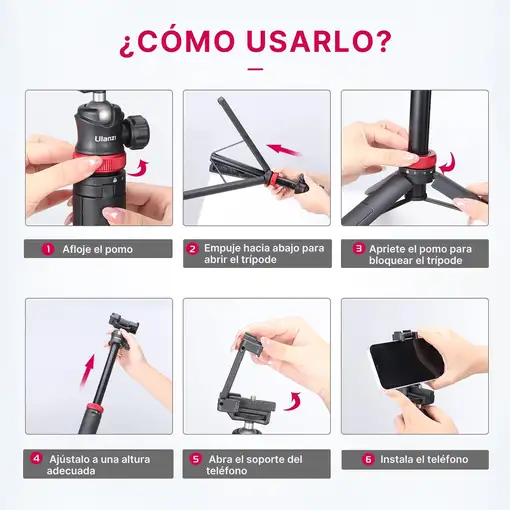 ¿CÓMO USARLO?

Ulanzi

1 Afloje el pomo

2 Empuje hacia abajo para abrir el trípode

3 Apriete el pomo para bloquear el trípode

4 Ajústalo a una altura adecuada

5 Abra el soporte del teléfono

6 Instala el teléfono