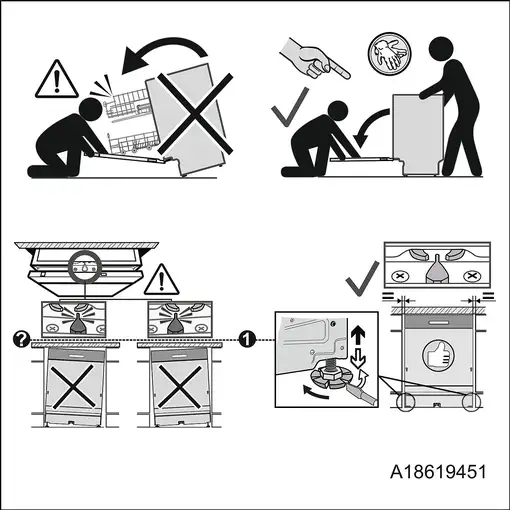 ?
1
A18619451