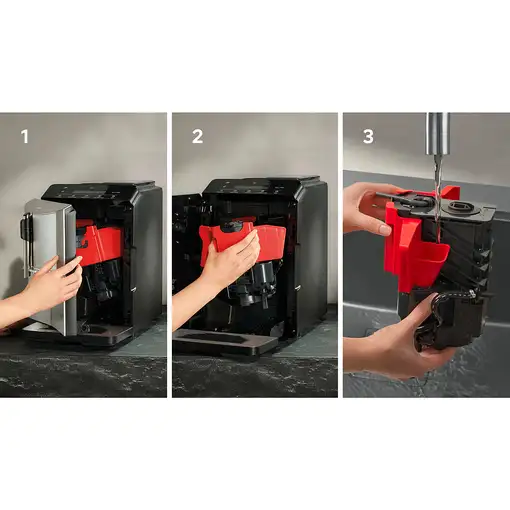 1

2

3