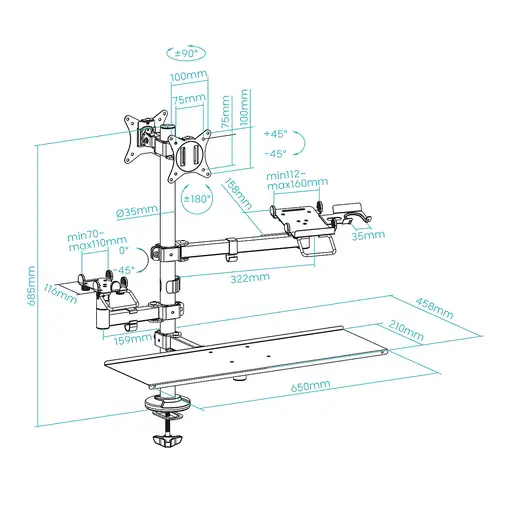 ±90°
100mm
75mm
75mm
100mm
+45°
-45°
min112~
max160mm
158mm
±180°
Ø35mm
35mm
min70~
max110mm
0°
-45°
322mm
116mm
685mm
458mm
210mm
159mm
650mm