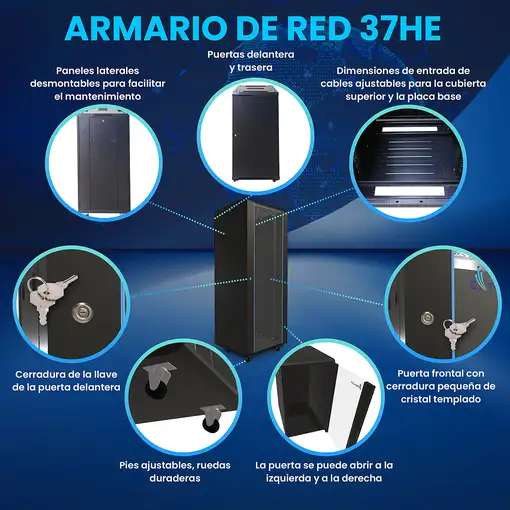 ARMARIO DE RED 37HE

Paneles laterales desmontables para facilitar el mantenimiento

Puertas delantera y trasera

Dimensiones de entrada de cables ajustables para la cubierta superior y la placa base

Cerradura de la llave de la puerta delantera

Puerta frontal con cerradura pequeña de cristal templado

Pies ajustables, ruedas duraderas

La puerta se puede abrir a la izquierda y a la derecha