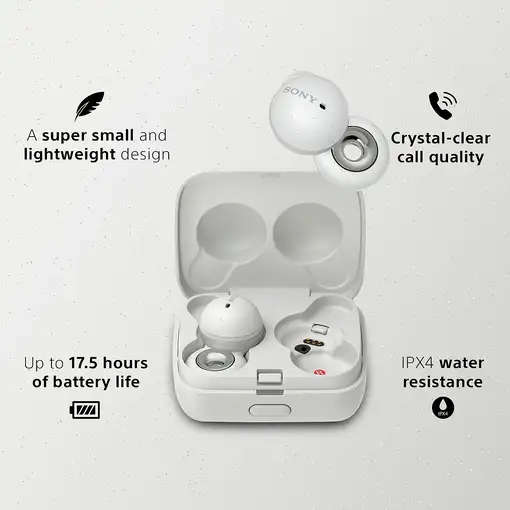 A super small and lightweight design

SONY

Crystal-clear call quality

Up to 17.5 hours of battery life

IPX4 water resistance

IPX4