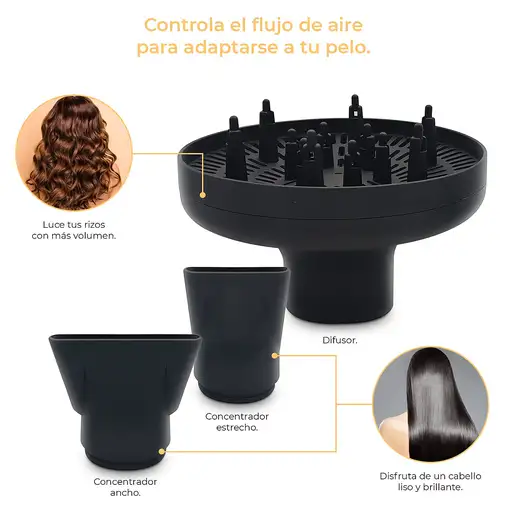 Controla el flujo de aire para adaptarse a tu pelo.

Luce tus rizos con más volumen.

Difusor.

Concentrador estrecho.

Concentrador ancho.

Disfruta de un cabello liso y brillante.