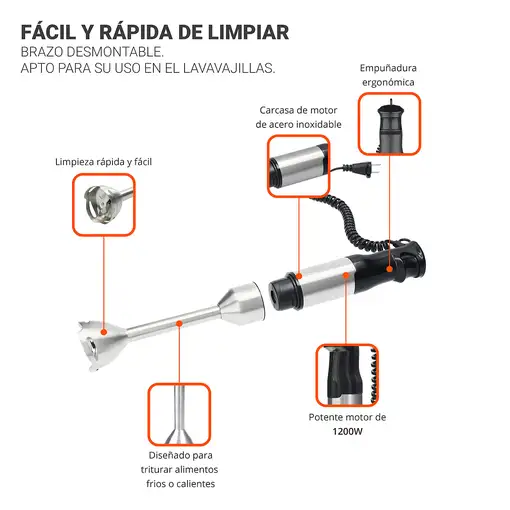 FÁCIL Y RÁPIDA DE LIMPIAR
BRAZO DESMONTABLE.
APTO PARA SU USO EN EL LAVAVAJILLAS.

Empuñadura ergonómica

Carcasa de motor de acero inoxidable

Limpieza rápida y fácil

Potente motor de 1200W

Diseñado para triturar alimentos frios o calientes