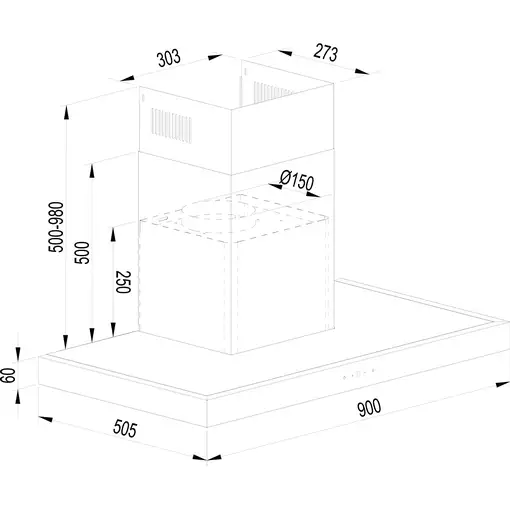 303
273
Ø150
500-980
500
250
60
505
900