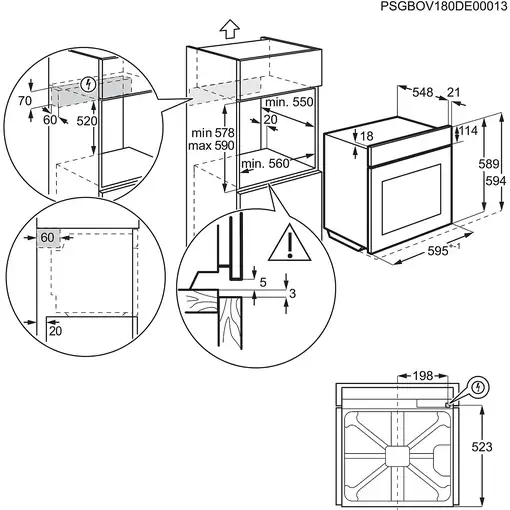 PSGBOV180DE00013

70
60
520

min. 550
20
min 578
max 590
min. 560

548
21
18
114
589
594
595*-1

60
20

5
3

198
523