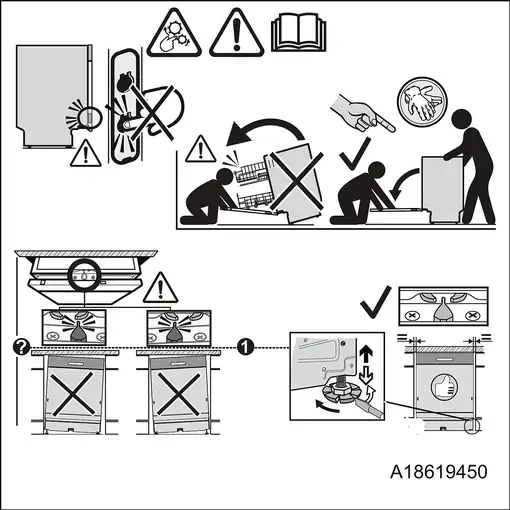 ?

1

A18619450