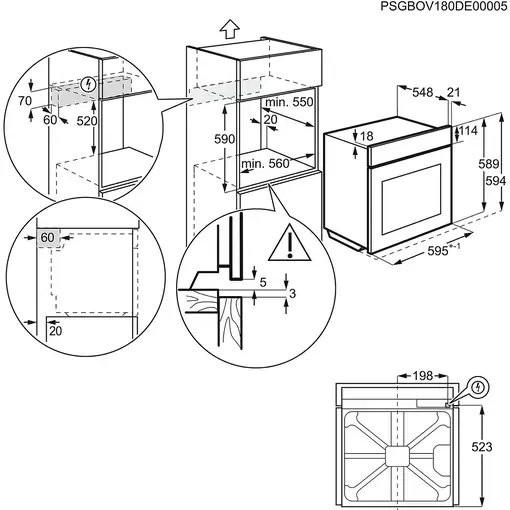 PSGBOV180DE00005

70
60
520

min. 550
20
590
min. 560

548
21
18
114
589
594
595*-1

60
20

5
3

198
523